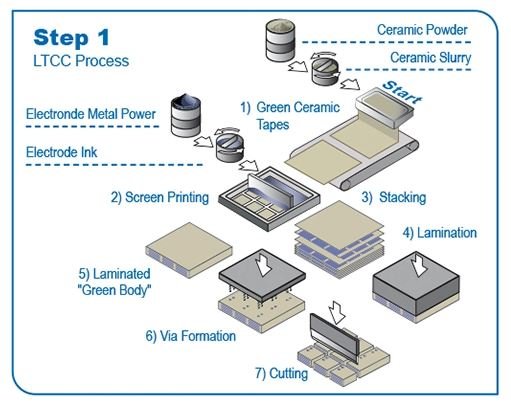 Step 1
LTCC Process

Ceramic Powder

Ceramic Slurry

Start

Electronde Metal Power

Electrode Ink

1) Green Ceramic Tapes

2) Screen Printing

3) Stacking

4) Lamination

5) Laminated "Green Body"

6) Via Formation

7) Cutting